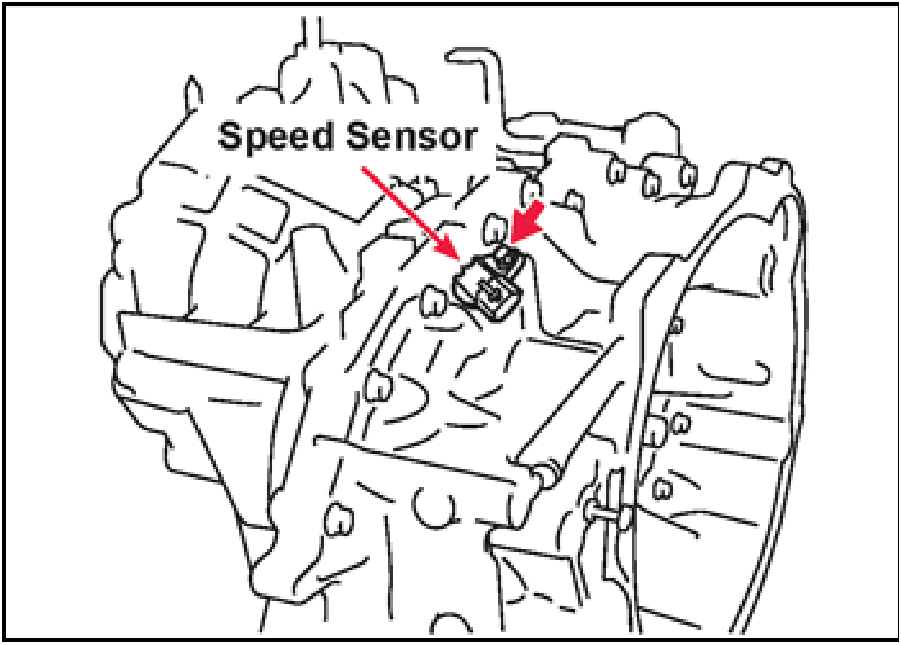 Speed Sensor